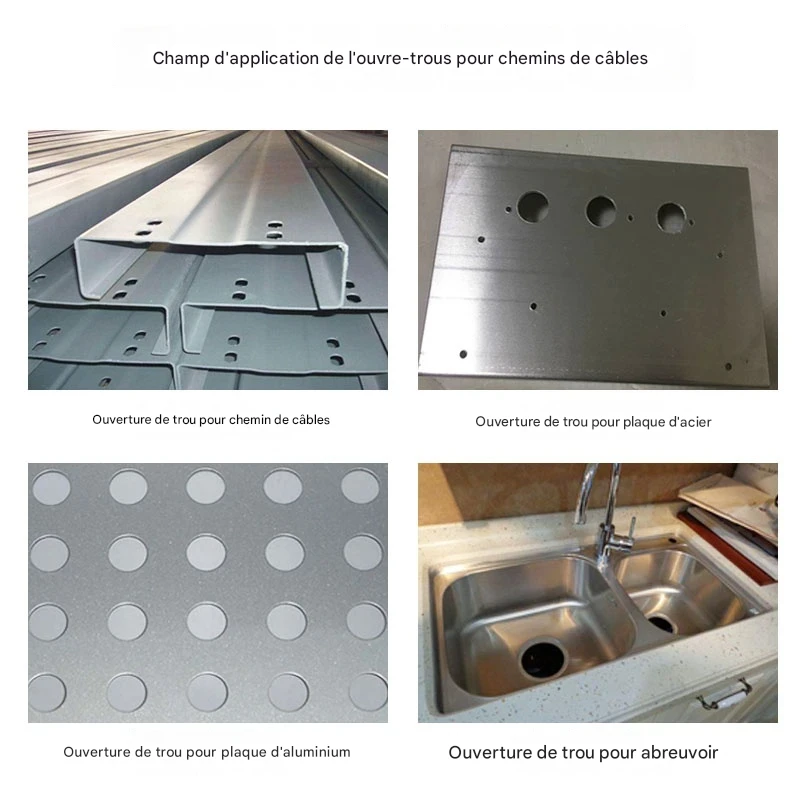 Champ d'application de l'ouvre-trous pour chemins de câbles

Ouverture de trou pour chemin de câbles

Ouverture de trou pour plaque d'acier

Ouverture de trou pour plaque d'aluminium

Ouverture de trou pour abreuvoir