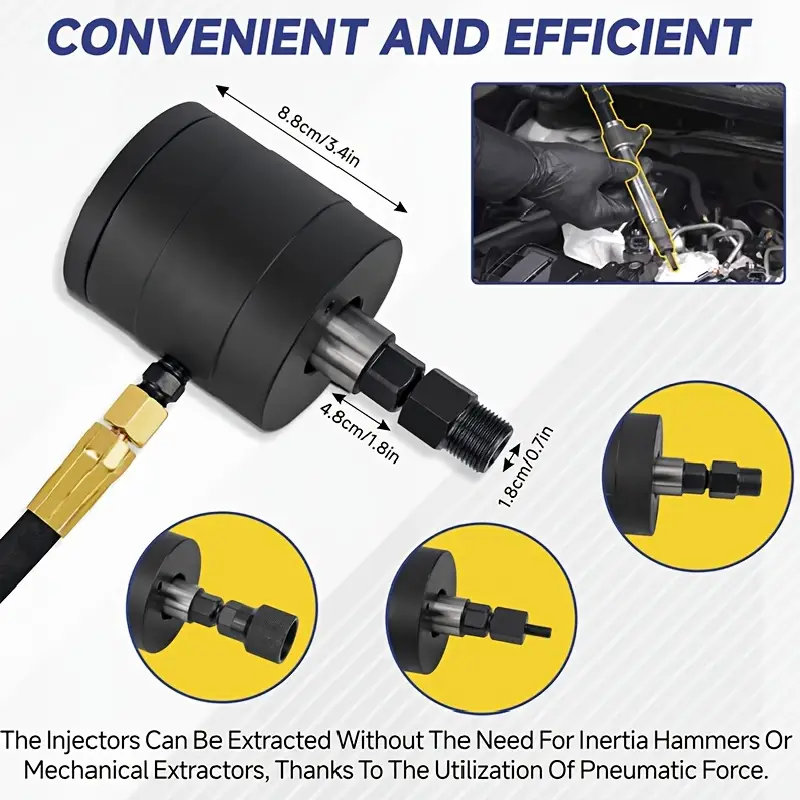 CONVENIENT AND EFFICIENT

8.8cm/3.4in

4.8cm/1.8in

1.8cm/0.7in

The Injectors Can Be Extracted Without The Need For Inertia Hammers Or Mechanical Extractors, Thanks To The Utilization Of Pneumatic Force.